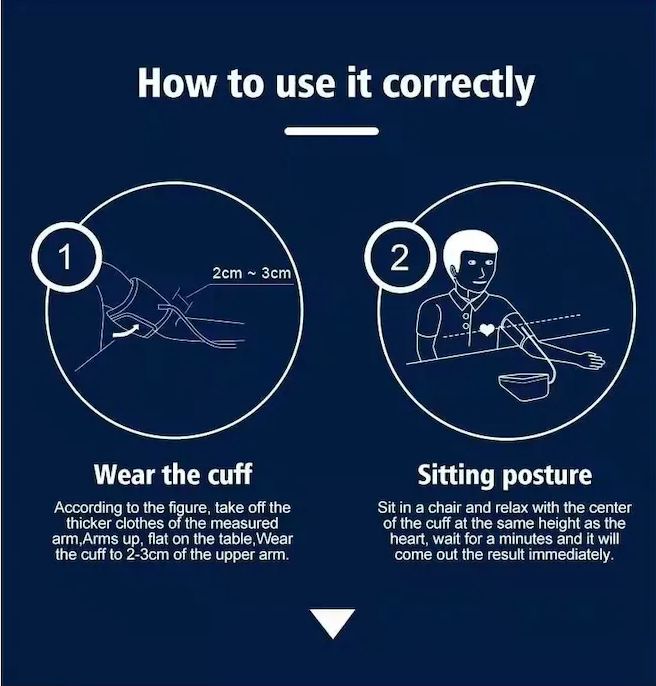 How to use it correctly

1

2cm ~ 3cm

Wear the cuff

According to the figure, take off the thicker clothes of the measured arm,Arms up, flat on the table,Wear the cuff to 2-3cm of the upper arm.

2

Sitting posture

Sit in a chair and relax with the center of the cuff at the same height as the heart, wait for a minutes and it will come out the result immediately.