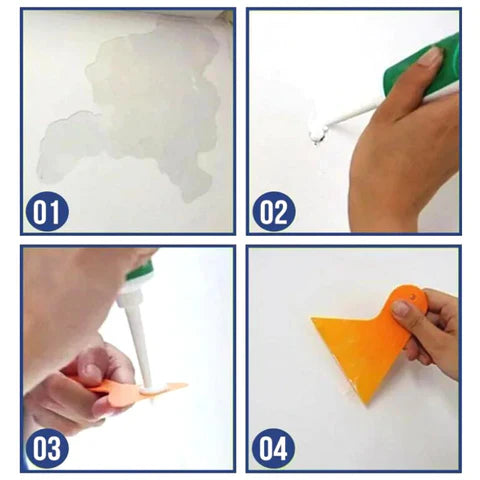 01

02

03

04