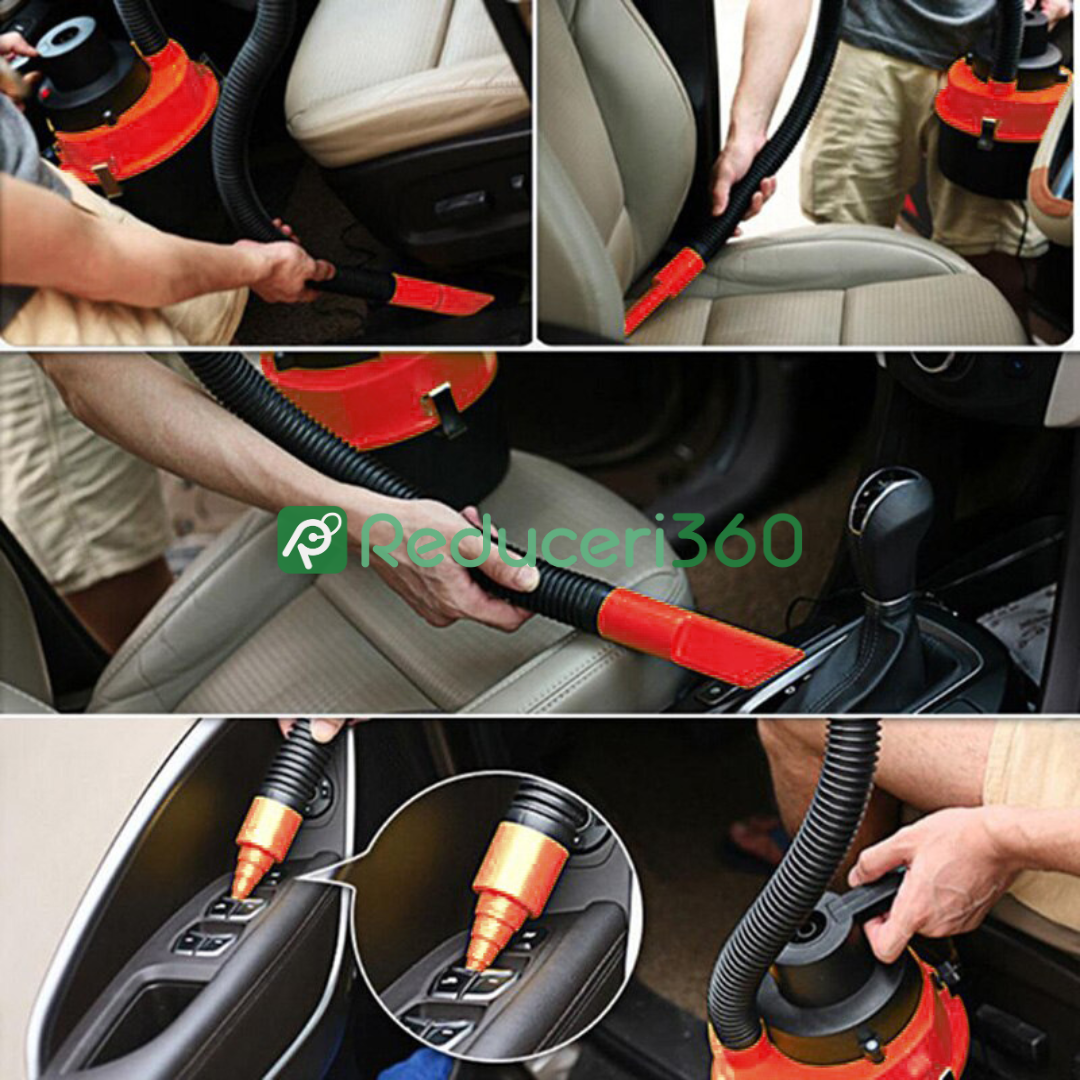 Reduceri360