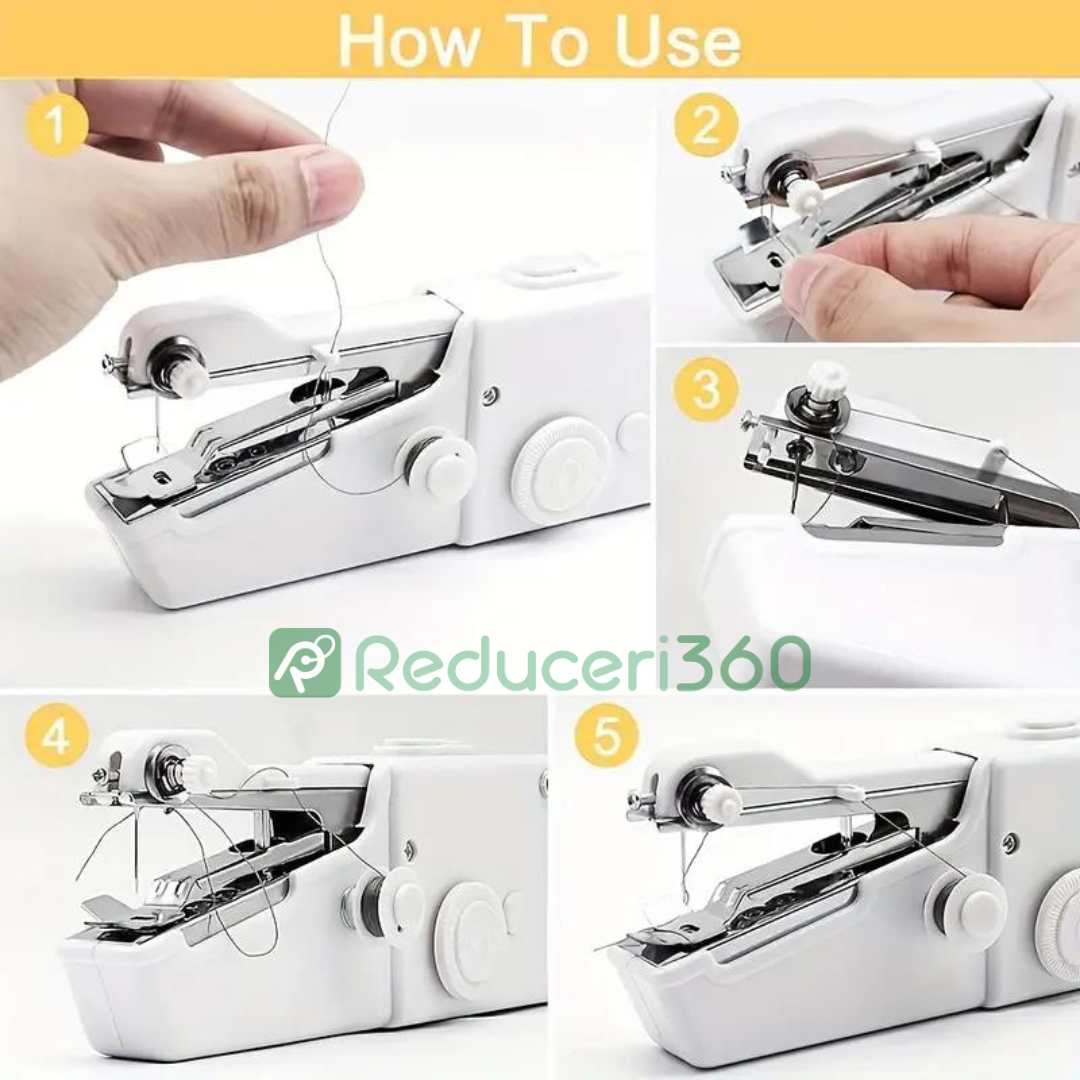 How To Use

1

2

3

Reduceri360

4

5